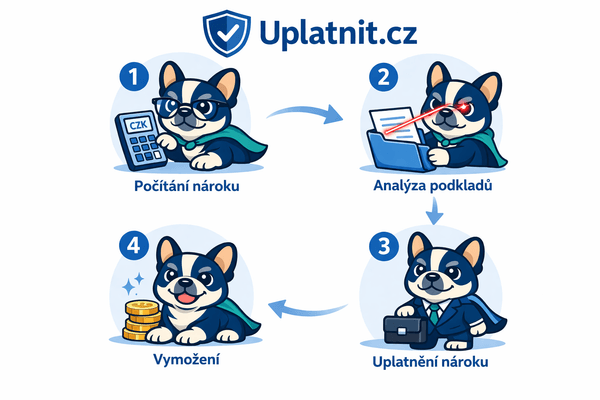 Uplatnit.cz

1
CZK
Počítání nároku

2
Analýza podkladů

3
Uplatnění nároku

4
Vymožení